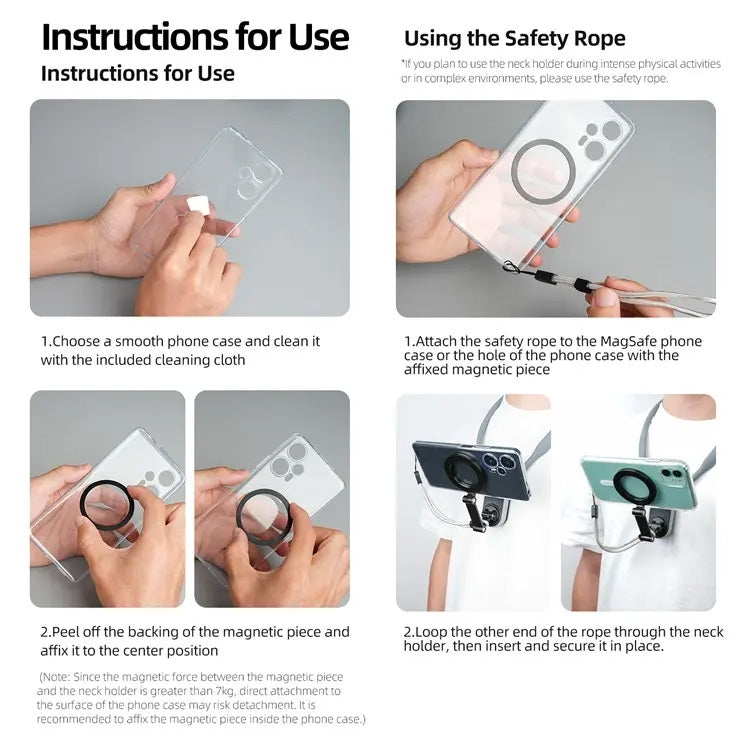 Instructions for Use

Instructions for Use

1.Choose a smooth phone case and clean it with the included cleaning cloth

2.Peel off the backing of the magnetic piece and affix it to the center position

(Note: Since the magnetic force between the magnetic piece and the neck holder is greater than 7kg, direct attachment to the surface of the phone case may risk detachment. It is recommended to affix the magnetic piece inside the phone case.)

Using the Safety Rope

*If you plan to use the neck holder during intense physical activities or in complex environments, please use the safety rope.

1.Attach the safety rope to the MagSafe phone case or the hole of the phone case with the affixed magnetic piece

2.Loop the other end of the rope through the neck holder, then insert and secure it in place.