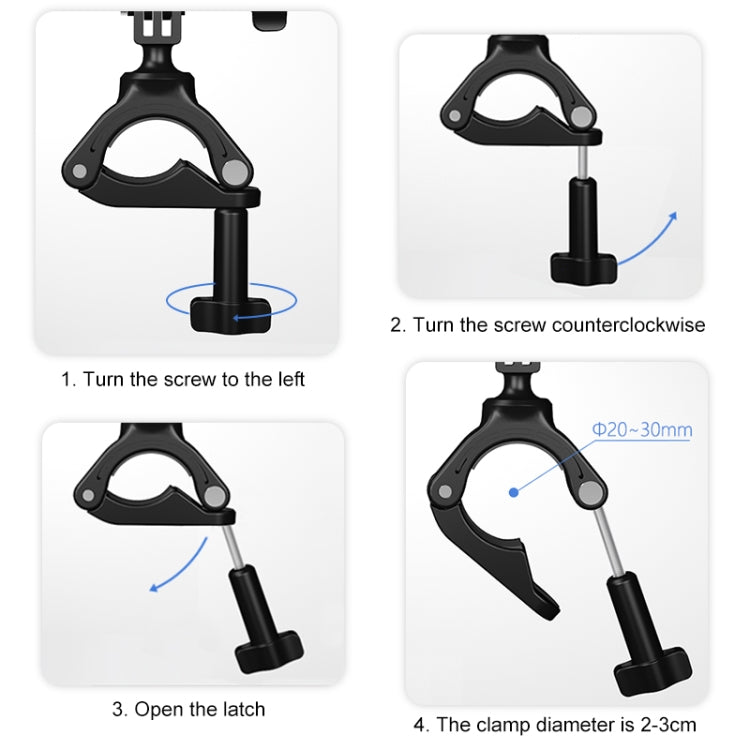 1. Turn the screw to the left

2. Turn the screw counterclockwise

3. Open the latch

Φ20~30mm

4. The clamp diameter is 2-3cm